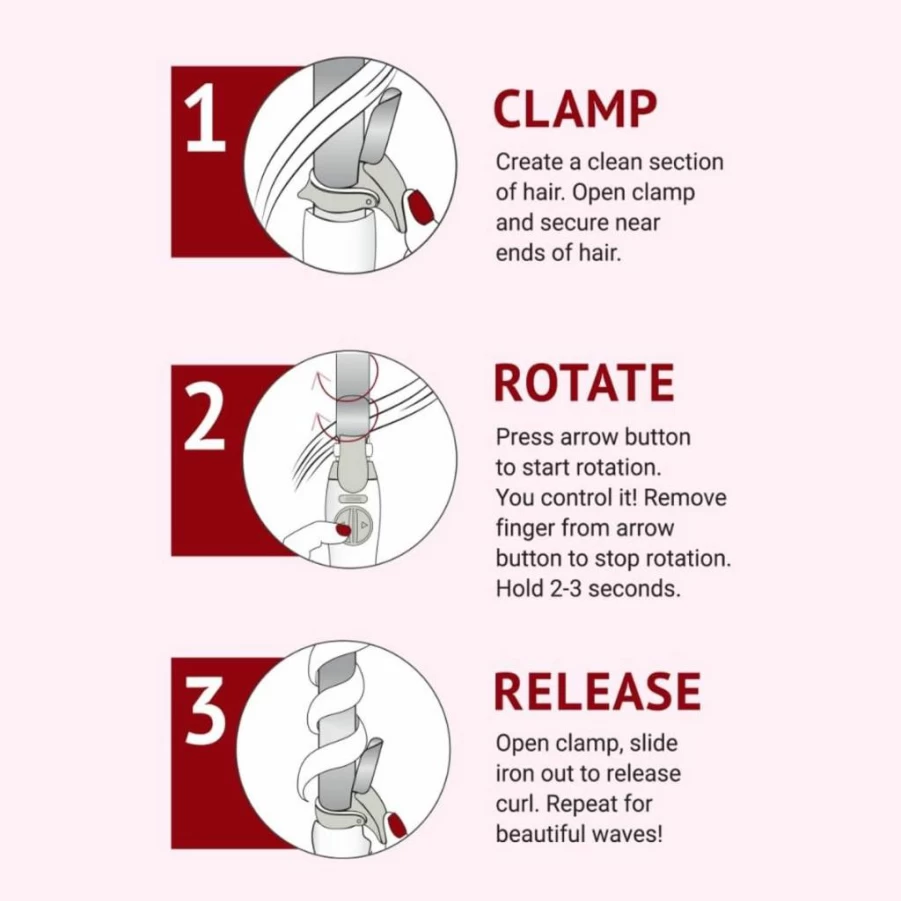 1

CLAMP

Create a clean section of hair. Open clamp and secure near ends of hair.

2

ROTATE

Press arrow button to start rotation. You control it! Remove finger from arrow button to stop rotation. Hold 2-3 seconds.

3

RELEASE

Open clamp, slide iron out to release curl. Repeat for beautiful waves!