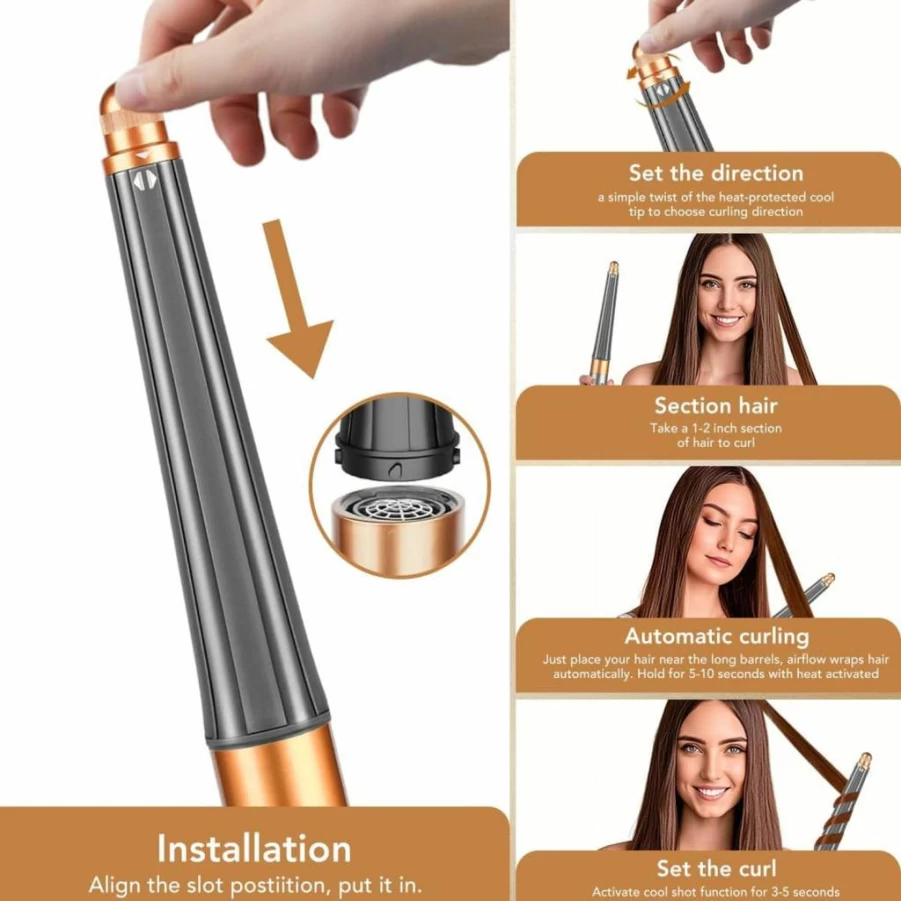 Installation
Align the slot postiition, put it in.

Set the direction
a simple twist of the heat-protected cool tip to choose curling direction

Section hair
Take a 1-2 inch section of hair to curl

Automatic curling
Just place your hair near the long barrels, airflow wraps hair automatically. Hold for 5-10 seconds with heat activated

Set the curl
Activate cool shot function for 3-5 seconds