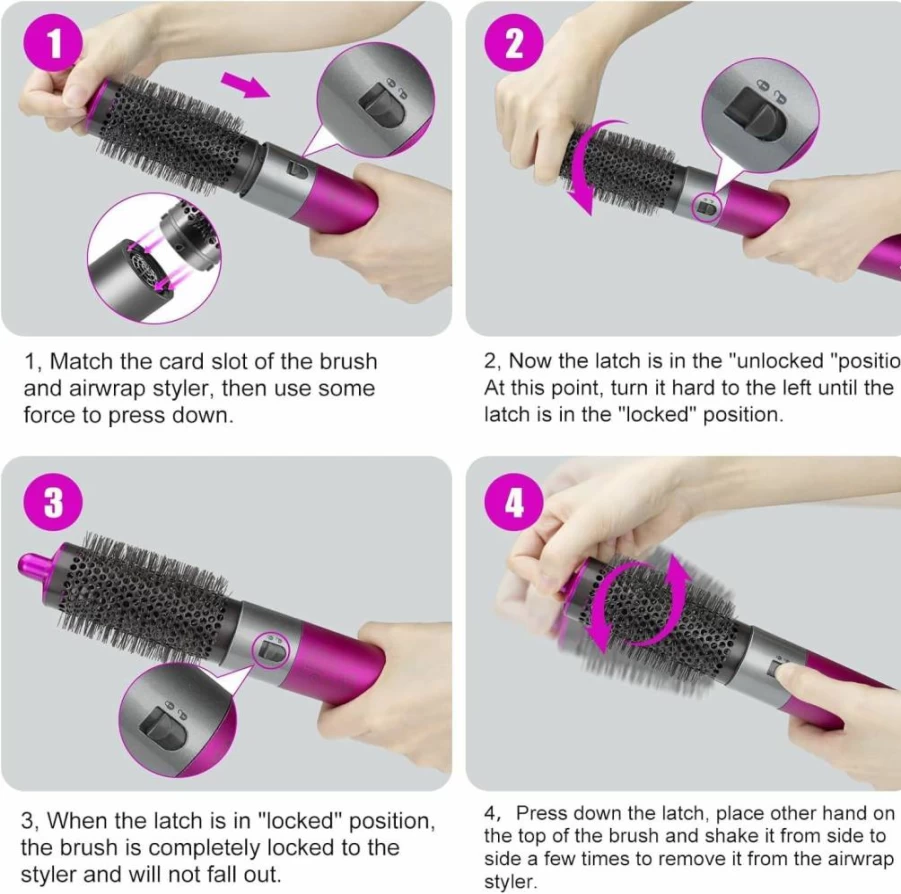 1

1, Match the card slot of the brush and airwrap styler, then use some force to press down.

2

2, Now the latch is in the "unlocked "positio At this point, turn it hard to the left until the latch is in the "locked" position.

3

3, When the latch is in "locked" position, the brush is completely locked to the styler and will not fall out.

4

4, Press down the latch, place other hand on the top of the brush and shake it from side to side a few times to remove it from the airwrap styler.