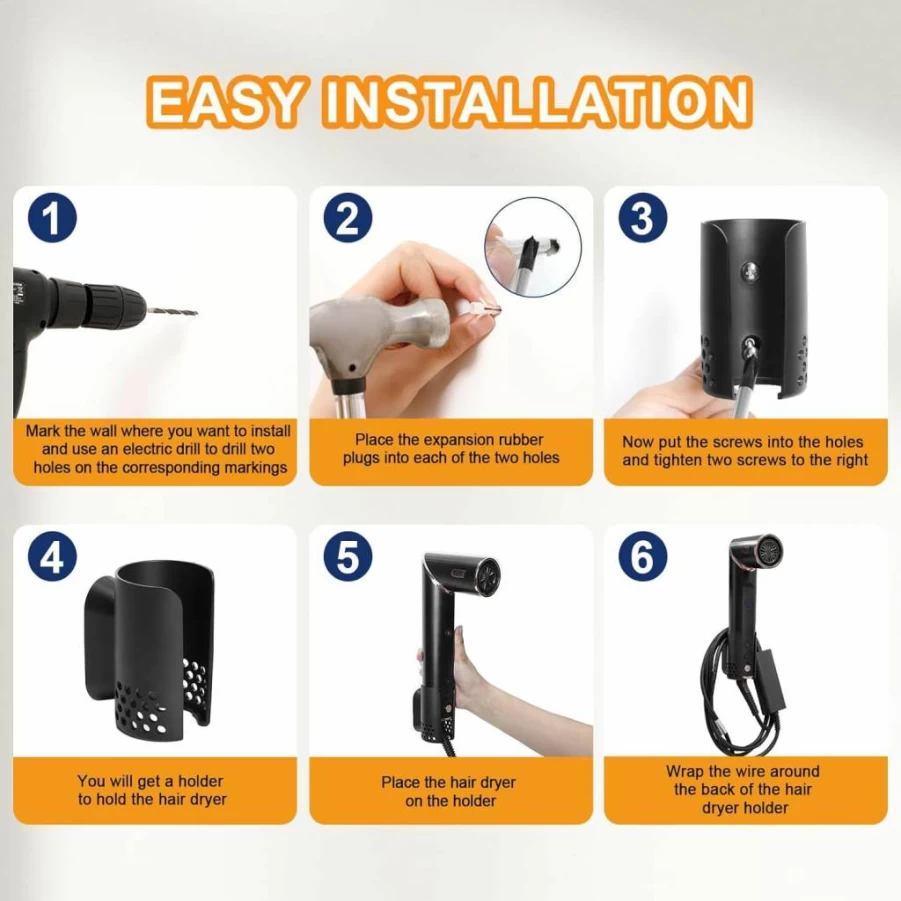 EASY INSTALLATION

1

Mark the wall where you want to install and use an electric drill to drill two holes on the corresponding markings

2

Place the expansion rubber plugs into each of the two holes

3

Now put the screws into the holes and tighten two screws to the right

4

You will get a holder to hold the hair dryer

5

Place the hair dryer on the holder

6

Wrap the wire around the back of the hair dryer holder