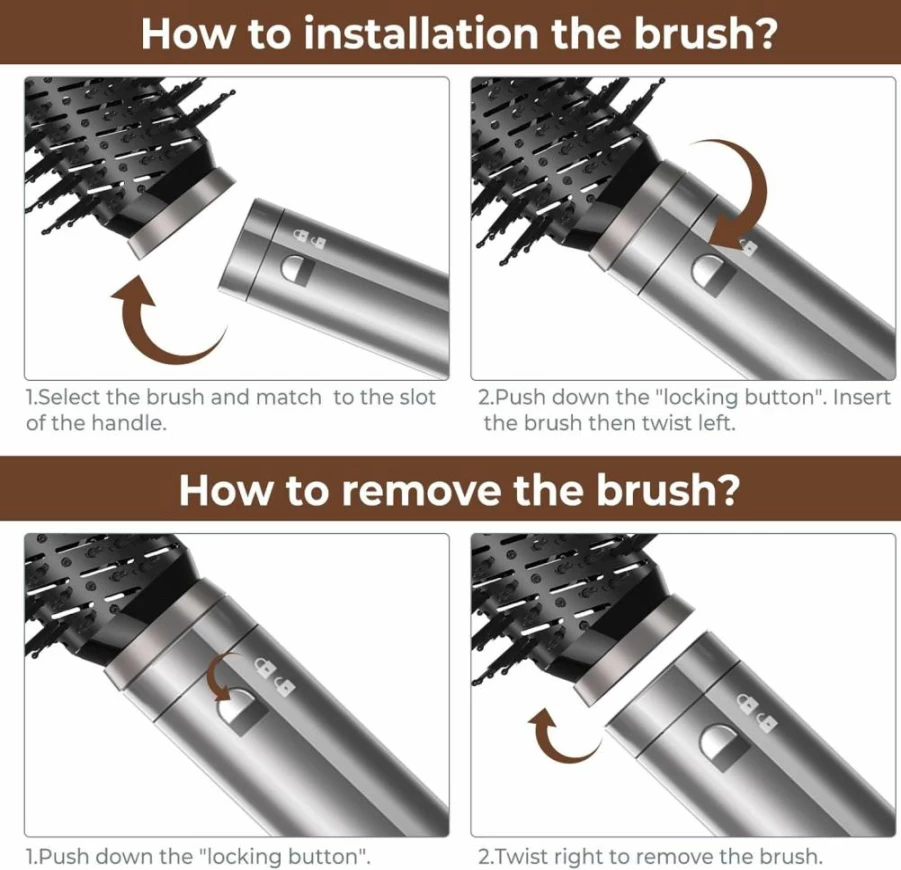 How to installation the brush?

1.Select the brush and match to the slot of the handle.

2.Push down the "locking button". Insert the brush then twist left.

How to remove the brush?

1.Push down the "locking button".

2.Twist right to remove the brush.