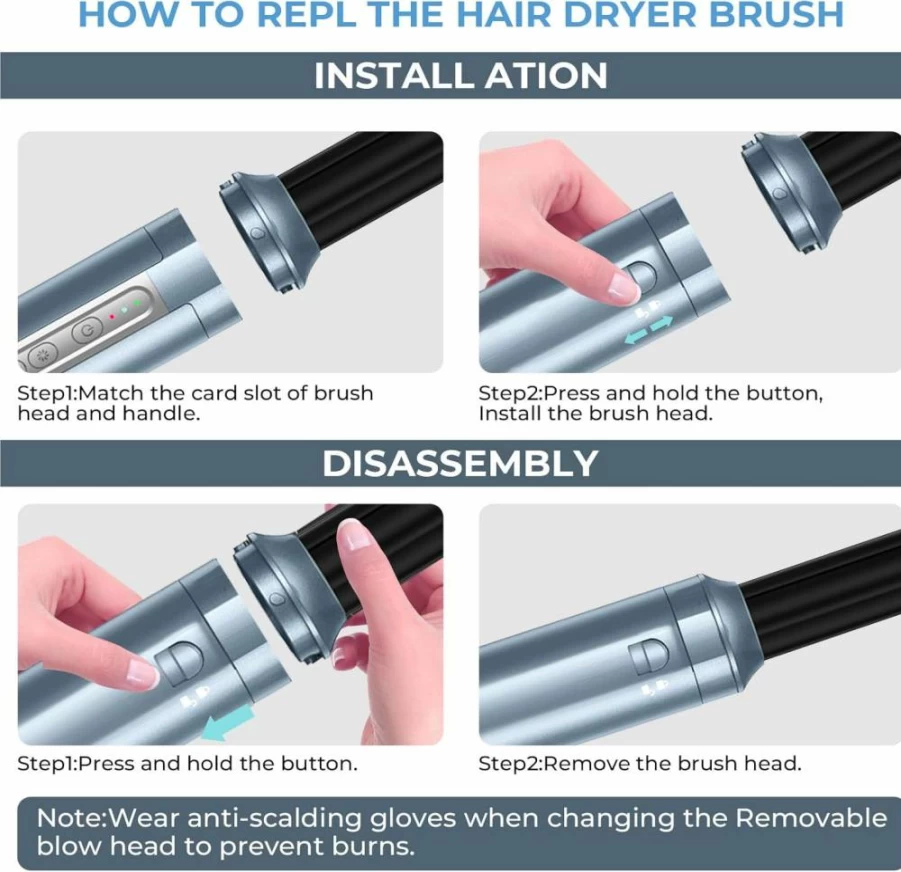 HOW TO REPL THE HAIR DRYER BRUSH

INSTALL ATION

Step1:Match the card slot of brush head and handle.

Step2:Press and hold the button, Install the brush head.

DISASSEMBLY

Step1:Press and hold the button.

Step2:Remove the brush head.

Note:Wear anti-scalding gloves when changing the Removable blow head to prevent burns.