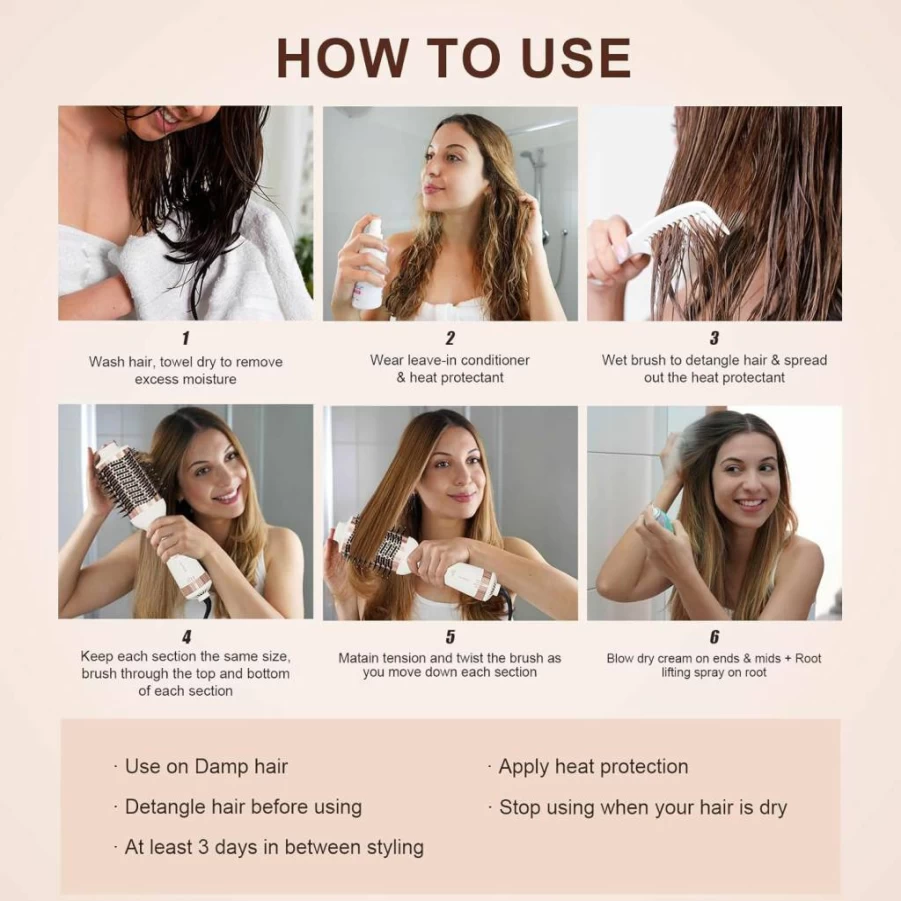 HOW TO USE

1
Wash hair, towel dry to remove excess moisture

2
Wear leave-in conditioner & heat protectant

3
Wet brush to detangle hair & spread out the heat protectant

4
Keep each section the same size, brush through the top and bottom of each section

5
Matain tension and twist the brush as you move down each section

6
Blow dry cream on ends & mids + Root lifting spray on root

· Use on Damp hair
· Detangle hair before using
· At least 3 days in between styling

· Apply heat protection
· Stop using when your hair is dry