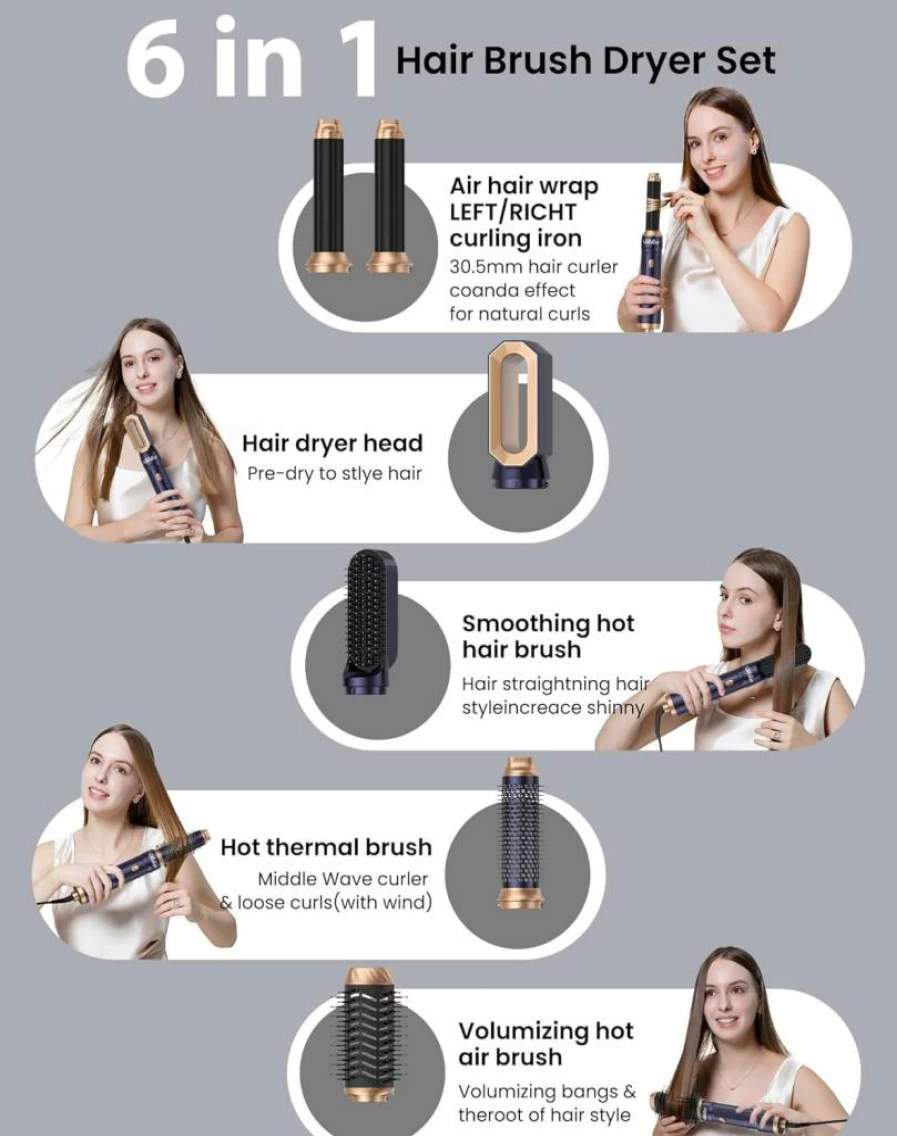 6 in 1 Hair Brush Dryer Set

Air hair wrap LEFT/RICHT curling iron
30.5mm hair curler coanda effect for natural curls

Hair dryer head
Pre-dry to stlye hair

Smoothing hot hair brush
Hair straightning hair styleincreace shinny

Hot thermal brush
Middle Wave curler & loose curls(with wind)

Volumizing hot air brush
Volumizing bangs & theroot of hair style