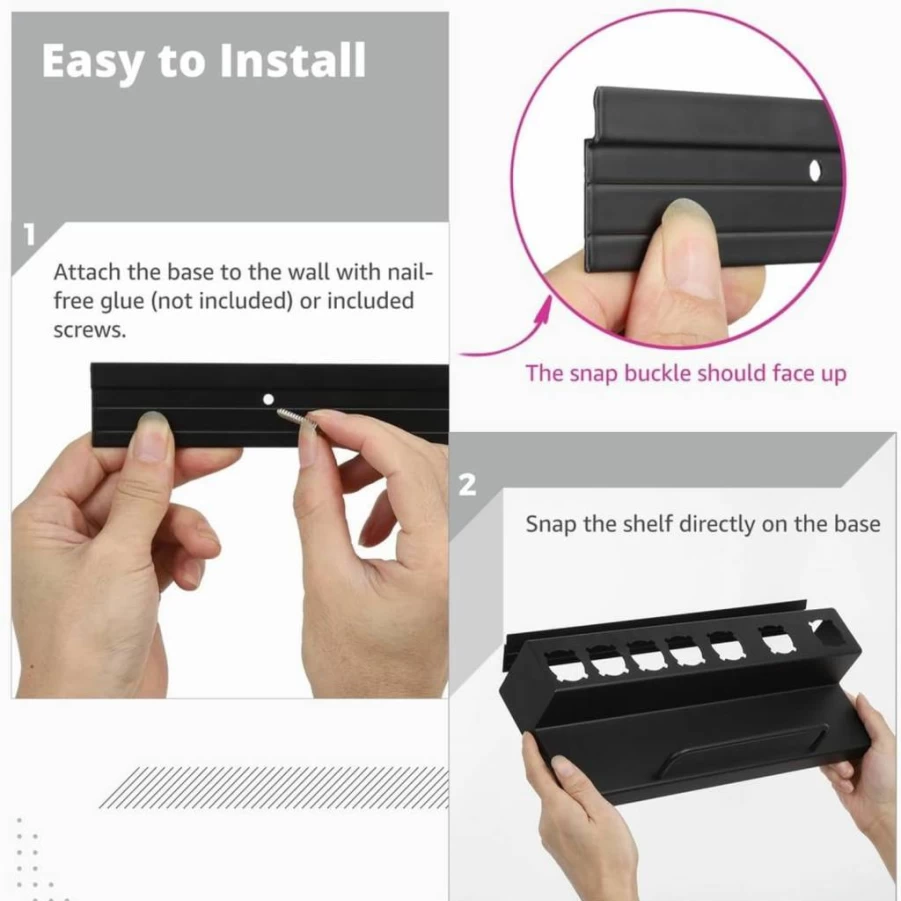 Easy to Install

1

Attach the base to the wall with nail-free glue (not included) or included screws.

The snap buckle should face up

2

Snap the shelf directly on the base