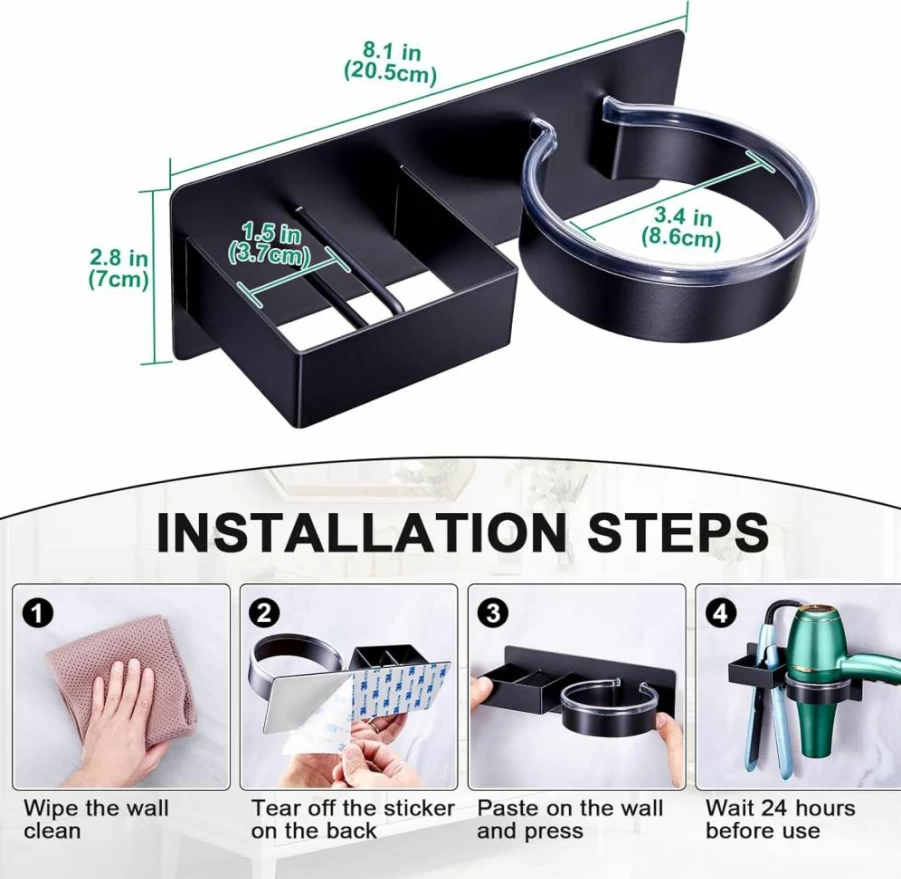 8.1 in
(20.5cm)

2.8 in
(7cm)

1.5 in
(3.7cm)

3.4 in
(8.6cm)

INSTALLATION STEPS

1
Wipe the wall clean

2
Tear off the sticker on the back

3
Paste on the wall and press

4
Wait 24 hours before use