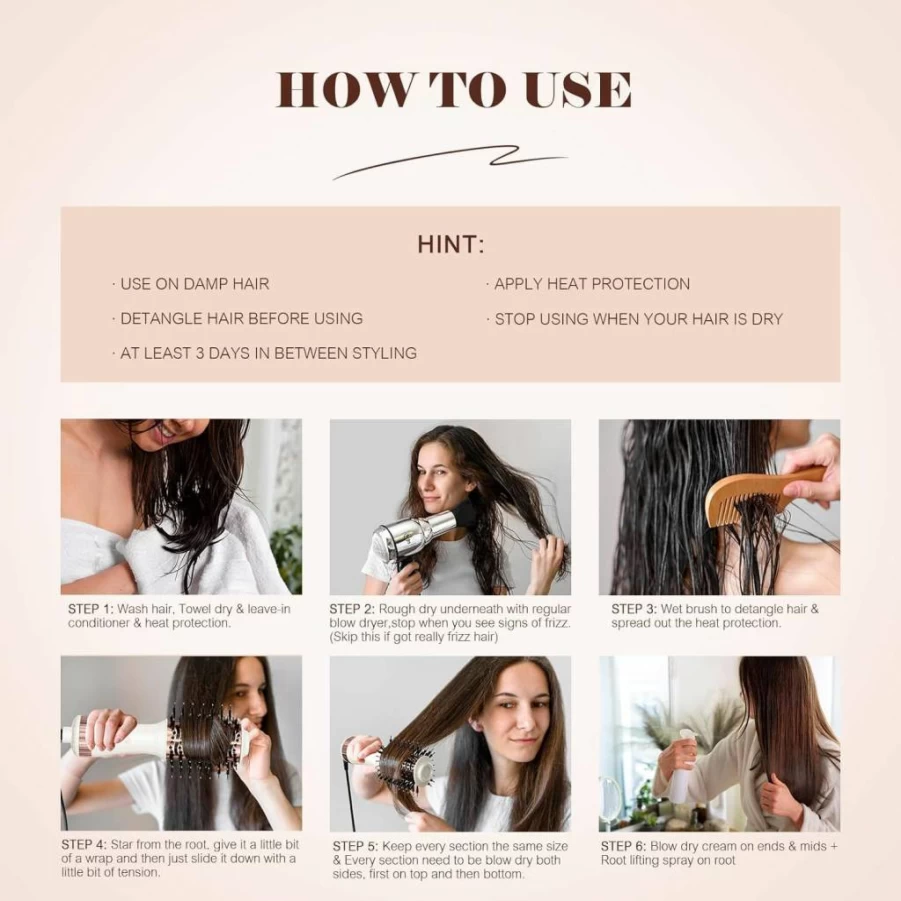 HOW TO USE

HINT:

· USE ON DAMP HAIR

· DETANGLE HAIR BEFORE USING

· AT LEAST 3 DAYS IN BETWEEN STYLING

· APPLY HEAT PROTECTION

· STOP USING WHEN YOUR HAIR IS DRY

STEP 1: Wash hair, Towel dry & leave-in conditioner & heat protection.

STEP 2: Rough dry underneath with regular blow dryer,stop when you see signs of frizz. (Skip this if got really frizz hair)

STEP 3: Wet brush to detangle hair & spread out the heat protection.

STEP 4: Star from the root, give it a little bit of a wrap and then just slide it down with a little bit of tension.

STEP 5: Keep every section the same size & Every section need to be blow dry both sides, first on top and then bottom.

STEP 6: Blow dry cream on ends & mids + Root lifting spray on root